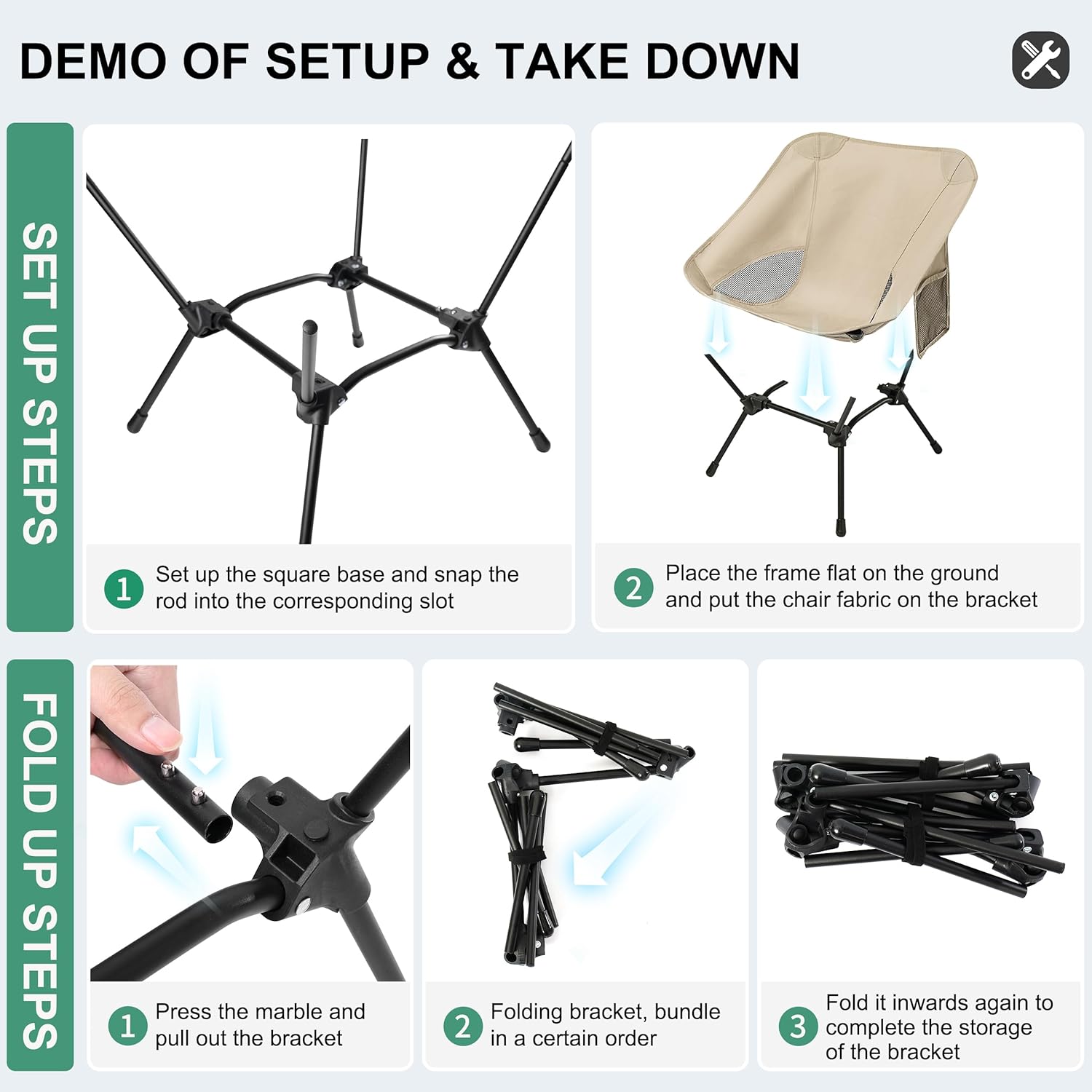 DEMO OF SETUP & TAKE DOWN

SET UP STEPS

1 Set up the square base and snap the rod into the corresponding slot

2 Place the frame flat on the ground and put the chair fabric on the bracket

FOLD UP STEPS

1 Press the marble and pull out the bracket

2 Folding bracket, bundle in a certain order

3 Fold it inwards again to complete the storage of the bracket